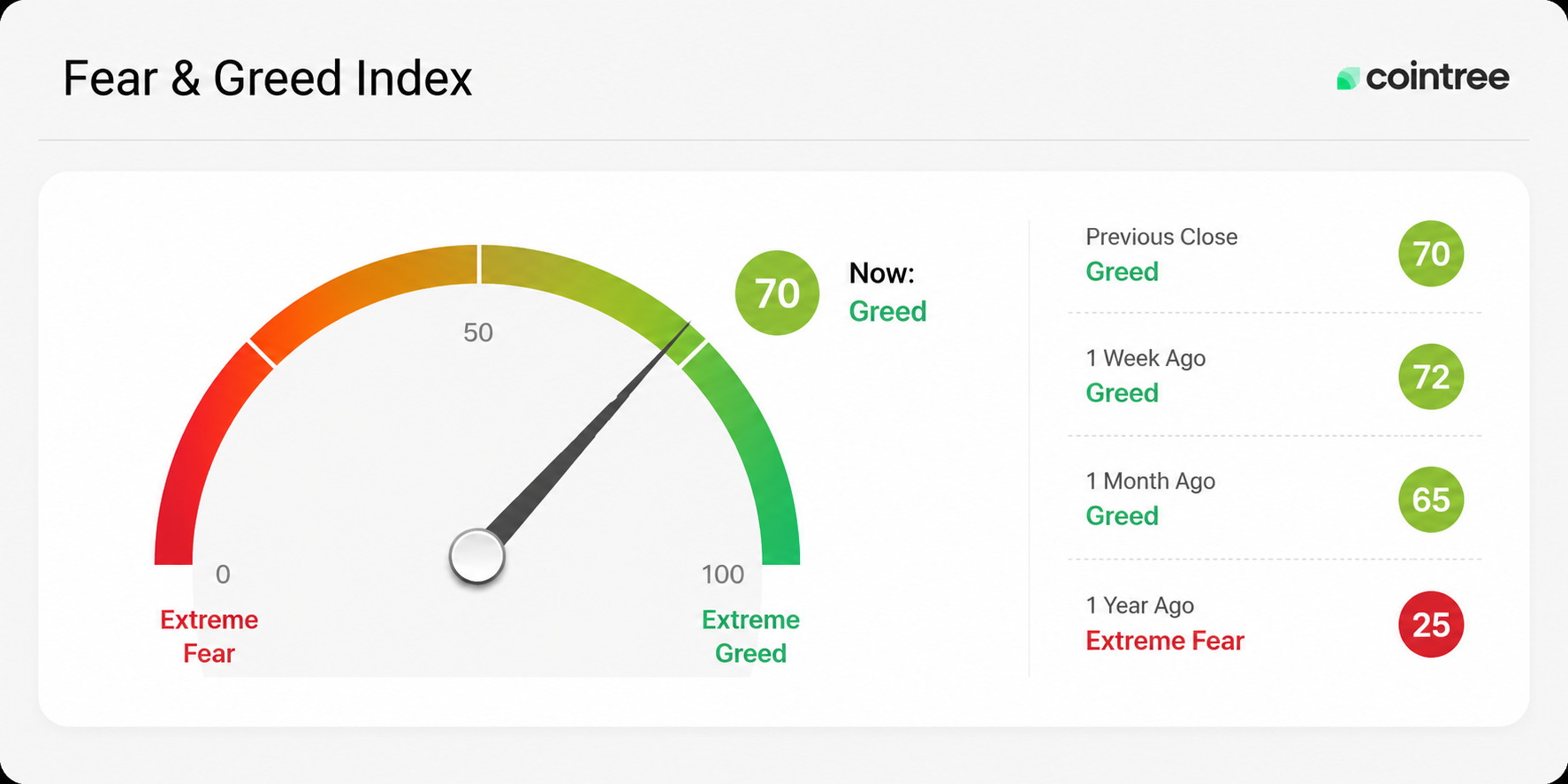 Fear & Greed Index

cointree

50

0

100

Extreme Fear

Extreme Greed

70

Now:
Greed

Previous Close
Greed
70

1 Week Ago
Greed
72

1 Month Ago
Greed
65

1 Year Ago
Extreme Fear
25